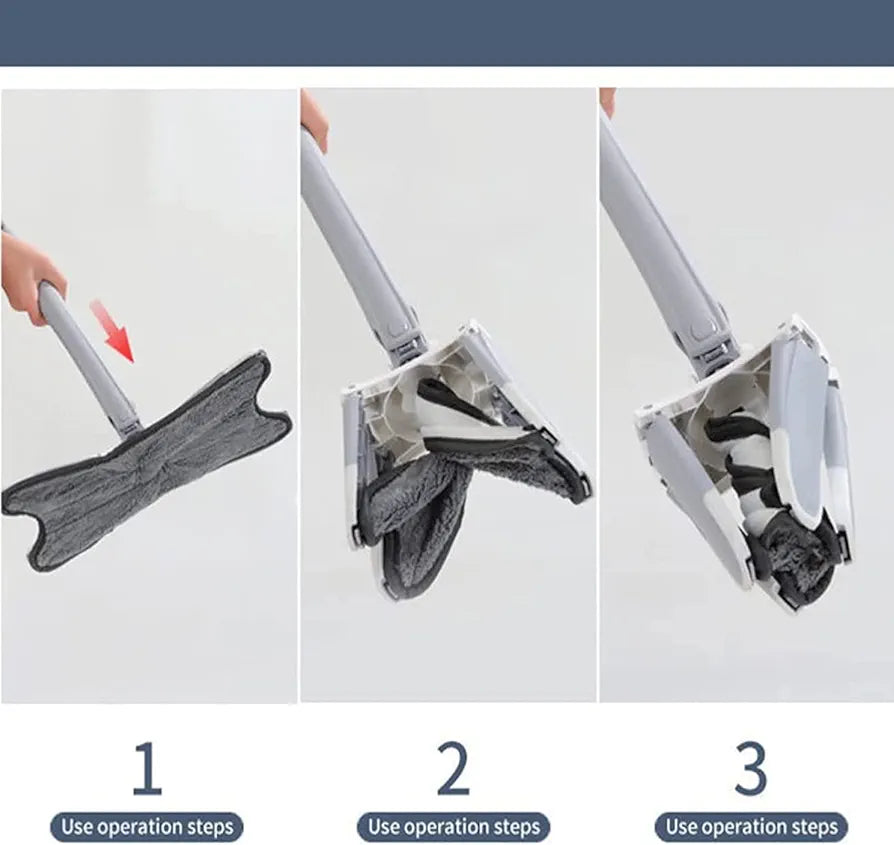 1

Use operation steps

2

Use operation steps

3

Use operation steps