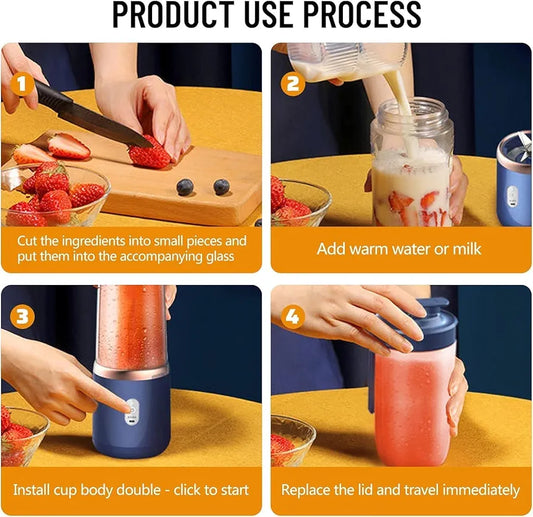 PRODUCT USE PROCESS

1

Cut the ingredients into small pieces and put them into the accompanying glass

2

Add warm water or milk

3

Install cup body double - click to start

4

Replace the lid and travel immediately