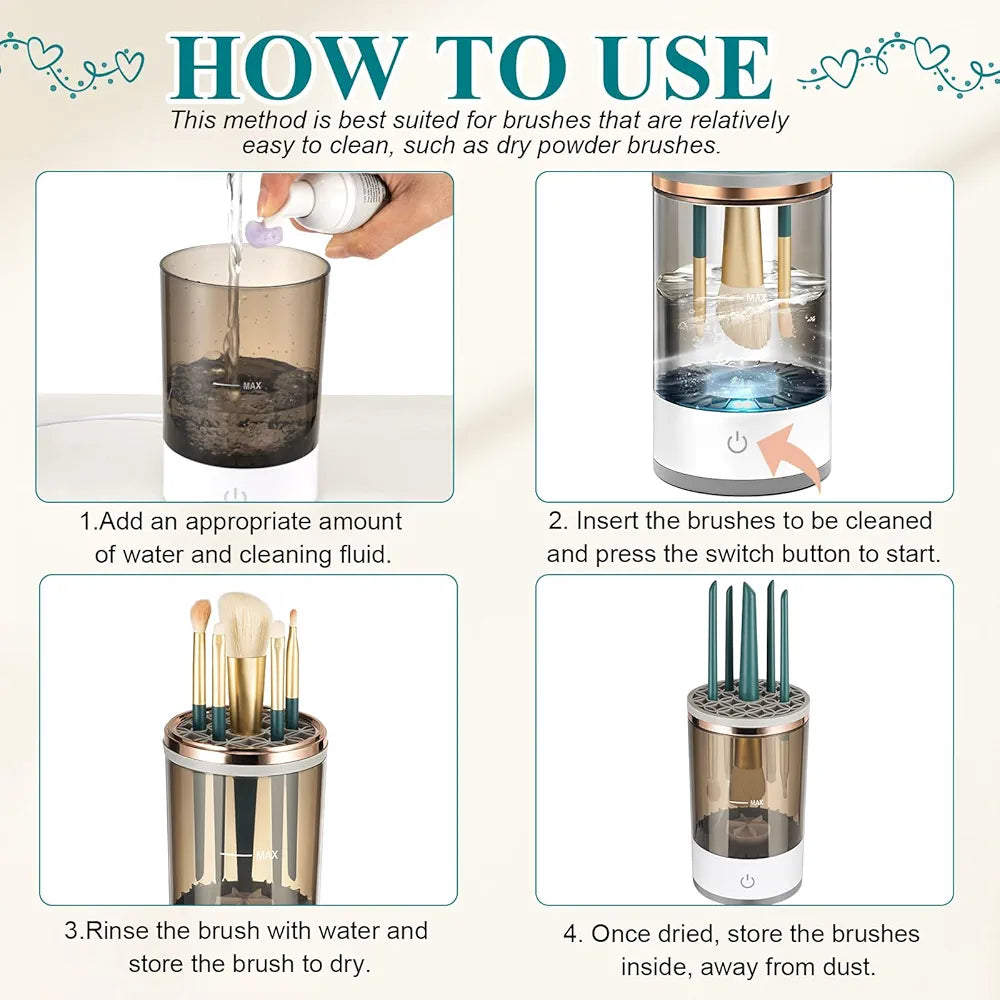 HOW TO USE

This method is best suited for brushes that are relatively easy to clean, such as dry powder brushes.

MAX

1.Add an appropriate amount of water and cleaning fluid.

MAX

2. Insert the brushes to be cleaned and press the switch button to start.

MAX

3.Rinse the brush with water and store the brush to dry.

MAX

4. Once dried, store the brushes inside, away from dust.