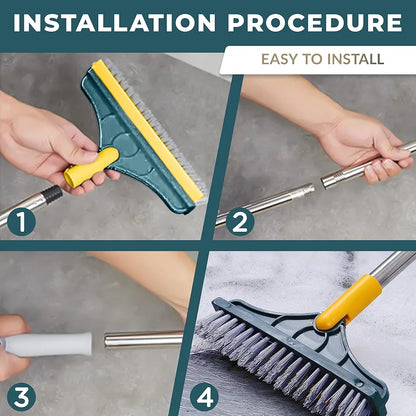 INSTALLATION PROCEDURE

EASY TO INSTALL

1

2

3

4