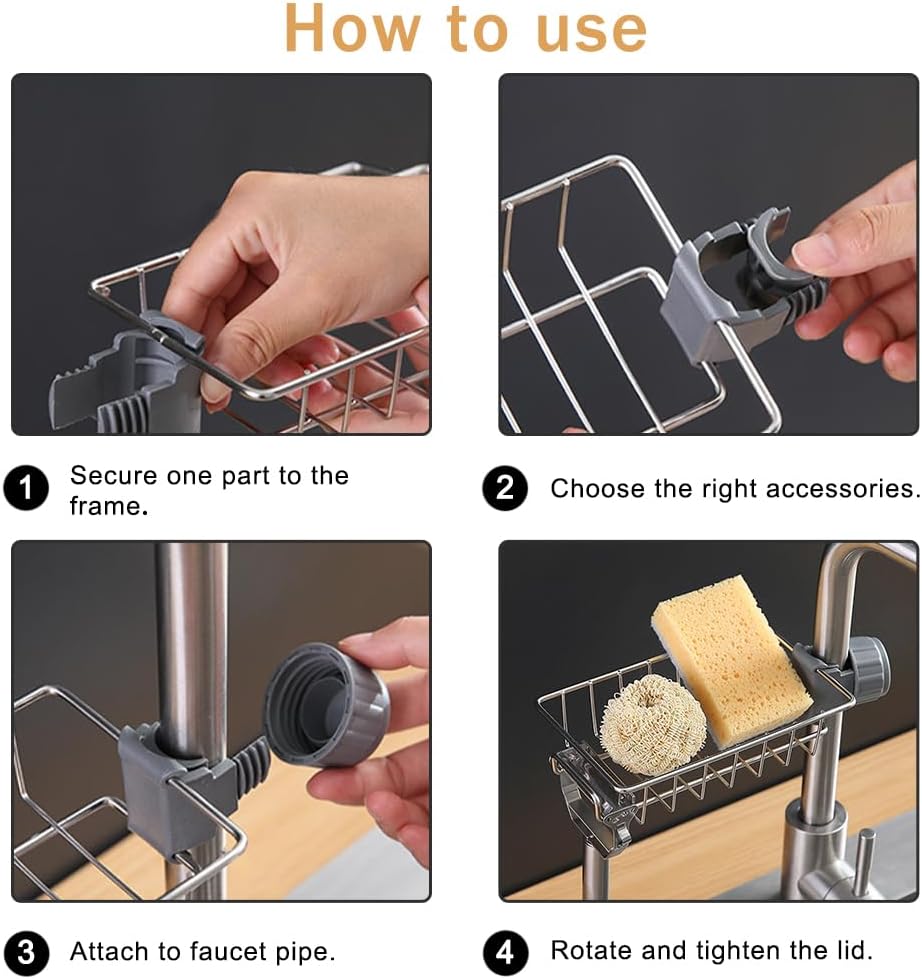 How to use

1 Secure one part to the frame.

2 Choose the right accessories.

3 Attach to faucet pipe.

4 Rotate and tighten the lid.