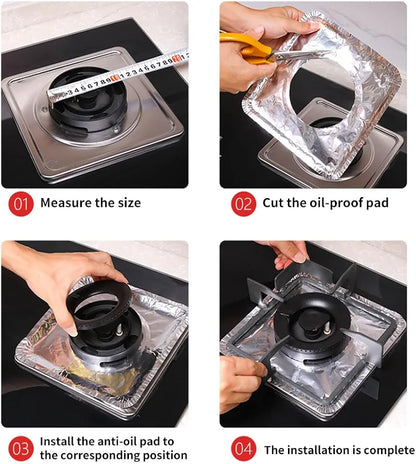 01 Measure the size

02 Cut the oil-proof pad

03 Install the anti-oil pad to the corresponding position

04 The installation is complete