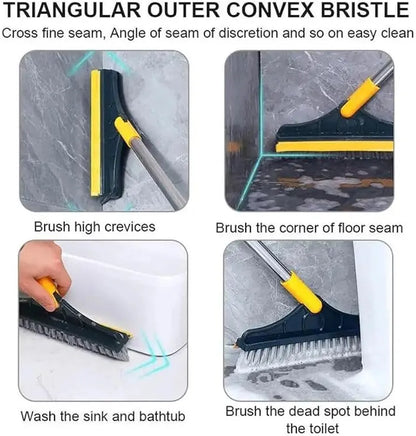 TRIANGULAR OUTER CONVEX BRISTLE
Cross fine seam, Angle of seam of discretion and so on easy clean

Brush high crevices

Brush the corner of floor seam

Wash the sink and bathtub

Brush the dead spot behind the toilet