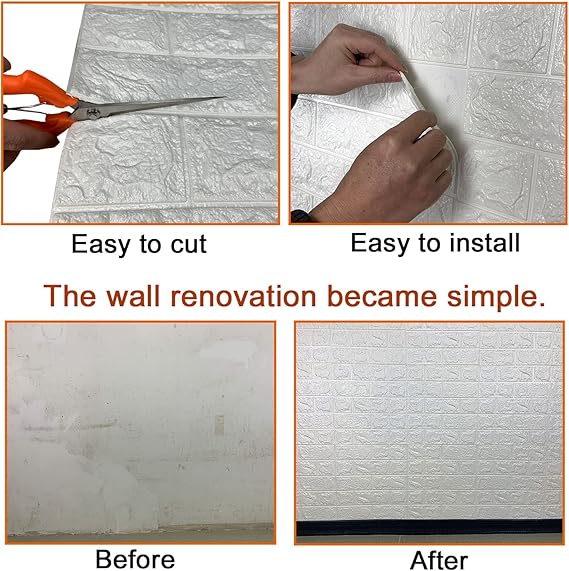 Easy to cut

Easy to install

The wall renovation became simple.

Before

After