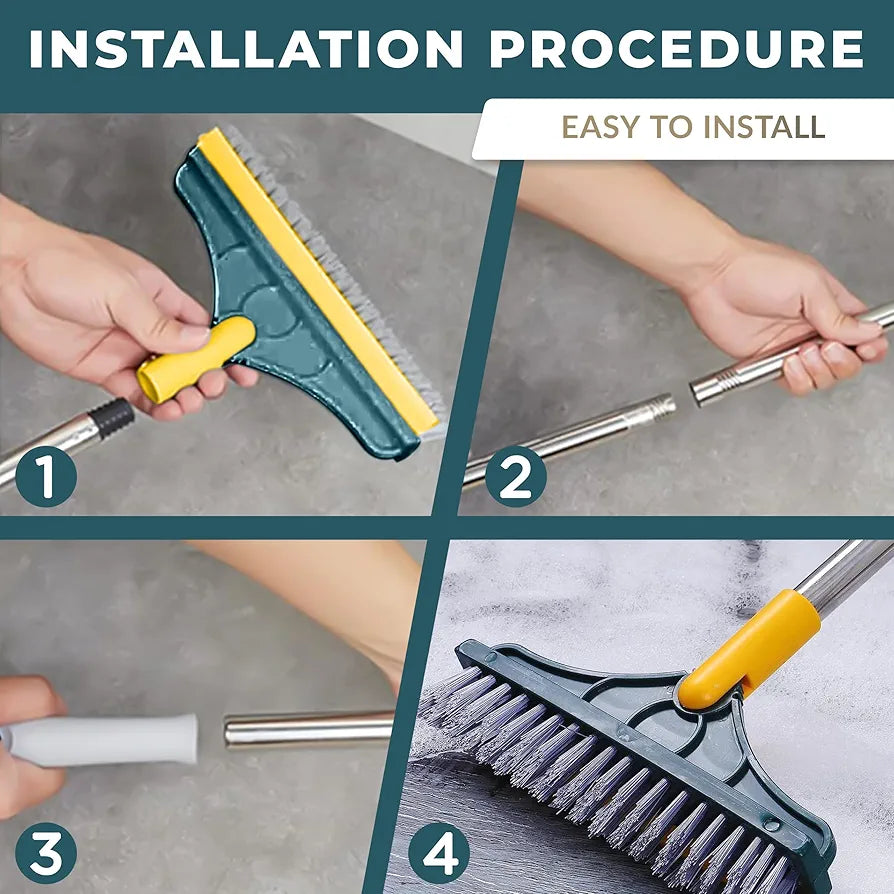 INSTALLATION PROCEDURE

EASY TO INSTALL

1

2

3

4